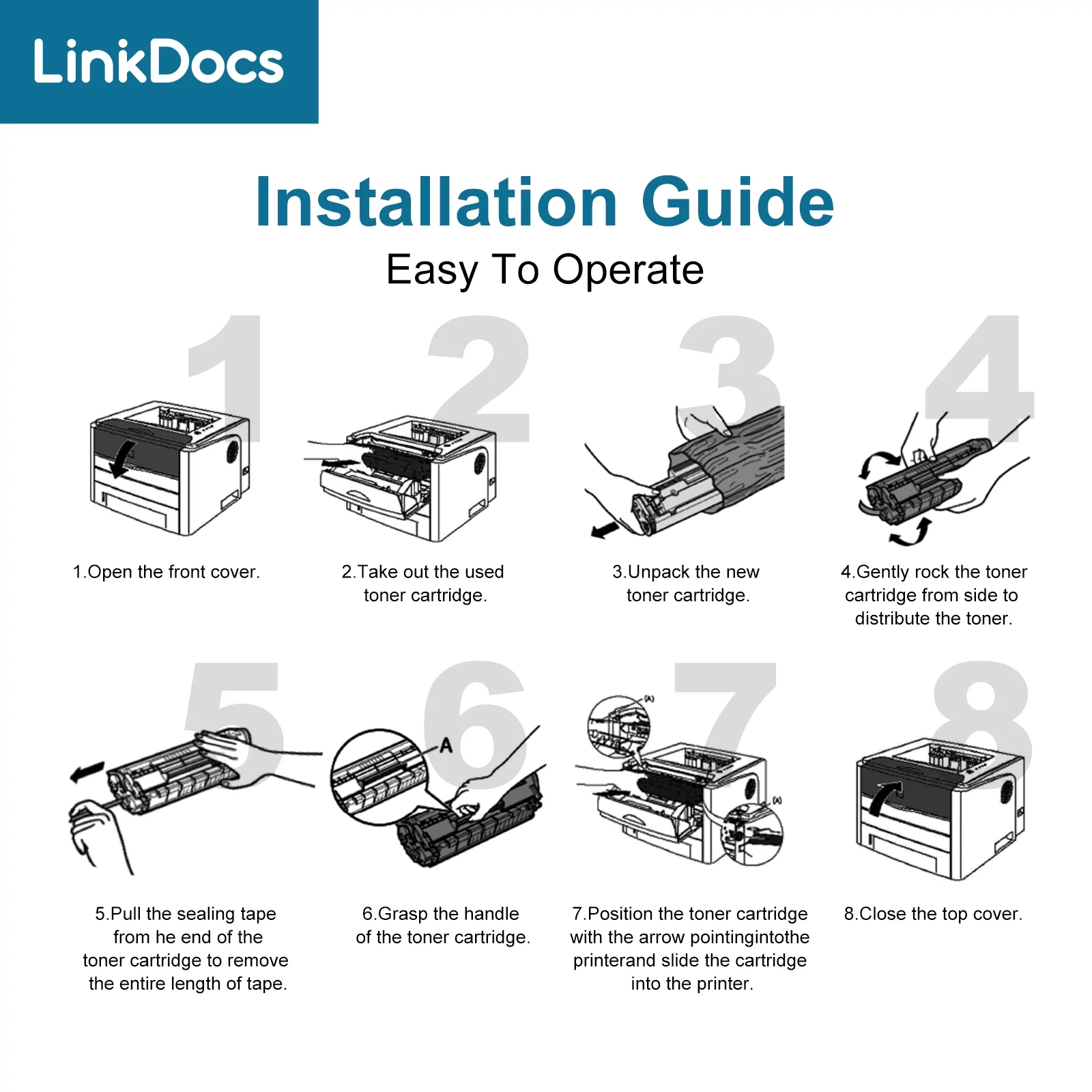 LinkDocs

Installation Guide

Easy To Operate

1

2

3

4

1.Open the front cover.

2.Take out the used toner cartridge.

3.Unpack the new toner cartridge.

4.Gently rock the toner cartridge from side to distribute the toner.

5

6

7

8

A

(A)

(A)

5.Pull the sealing tape from he end of the toner cartridge to remove the entire length of tape.

6.Grasp the handle of the toner cartridge.

7.Position the toner cartridge with the arrow pointingintothe printerand slide the cartridge into the printer.

8.Close the top cover.